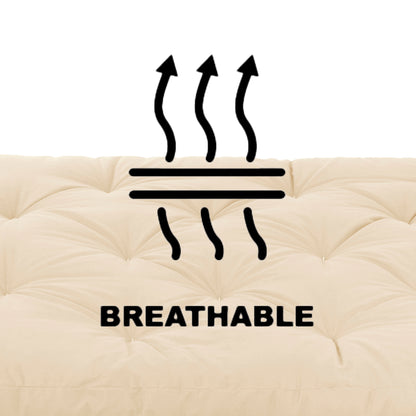 BREATHABLE